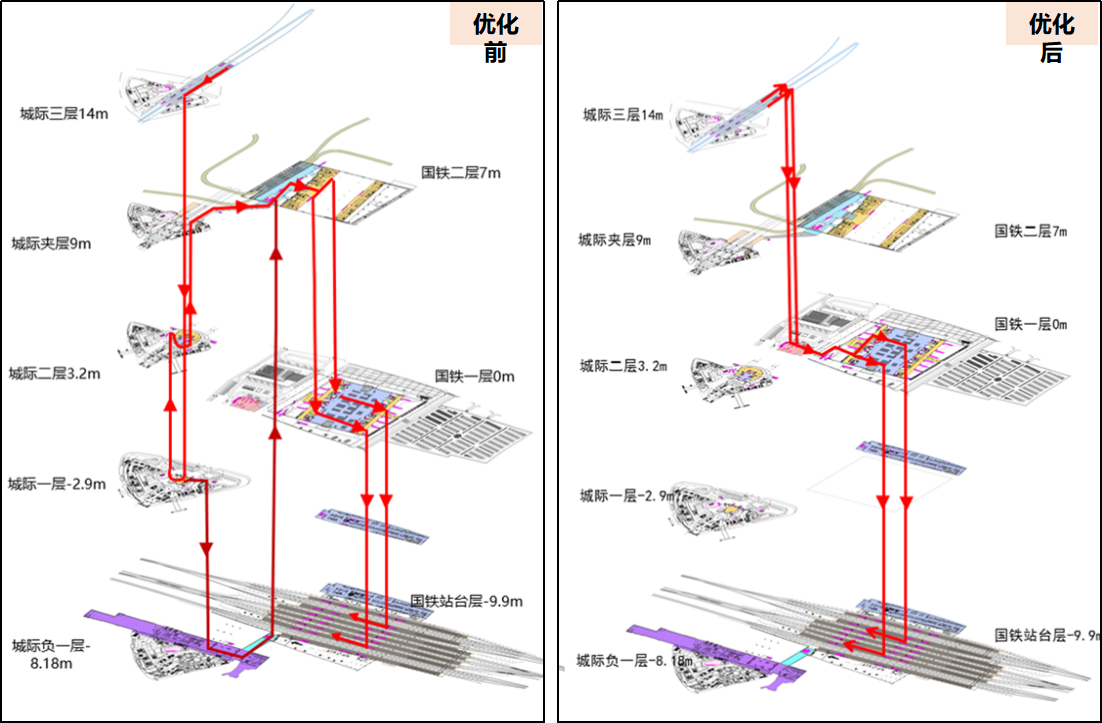 优化前

城际三层14m

国铁二层7m

城际夹层9m

城际二层3.2m

国铁一层0m

城际一层-2.9m

国铁站台层-9.9m

城际负一层-8.18m

优化后

城际三层14m

城际夹层9m

国铁二层7m

国铁一层0m

城际二层3.2m

城际一层-2.9m

国铁站台层-9.9m

城际负一层-8.18m